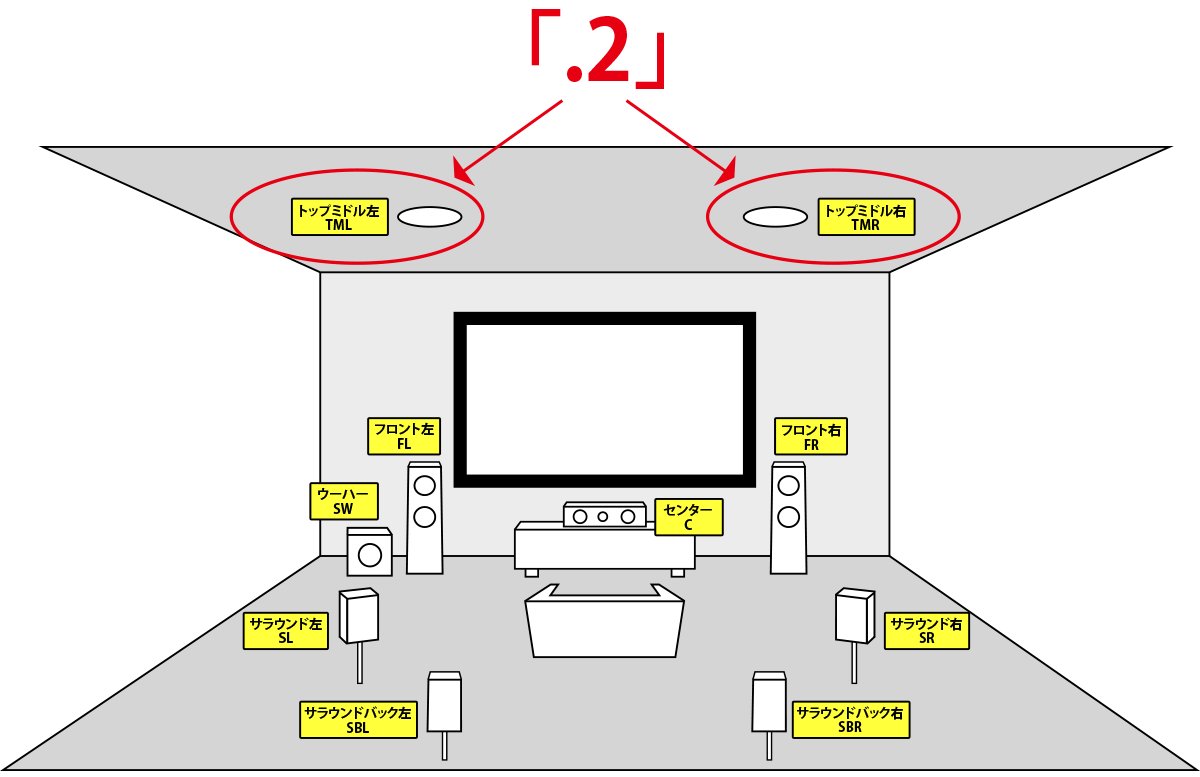 「.2」

トップミドル左
TML

トップミドル右
TMR

フロント左
FL

フロント右
FR

ウーハー
SW

センター
C

サラウンド左
SL

サラウンド右
SR

サラウンドバック左
SBL

サラウンドバック右
SBR